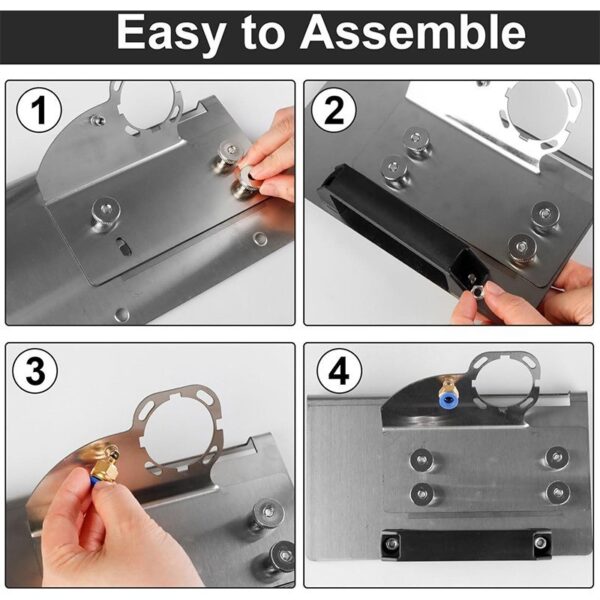 Easy to Assemble

1

2

3

4