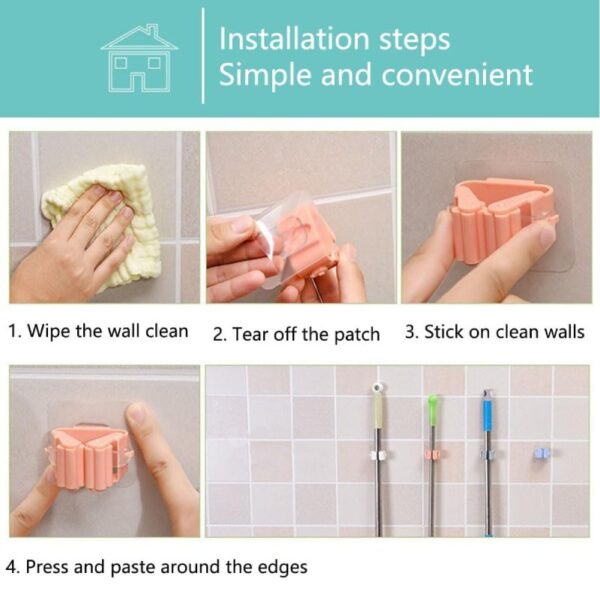 Installation steps
Simple and convenient

1. Wipe the wall clean

2. Tear off the patch

3. Stick on clean walls

4. Press and paste around the edges